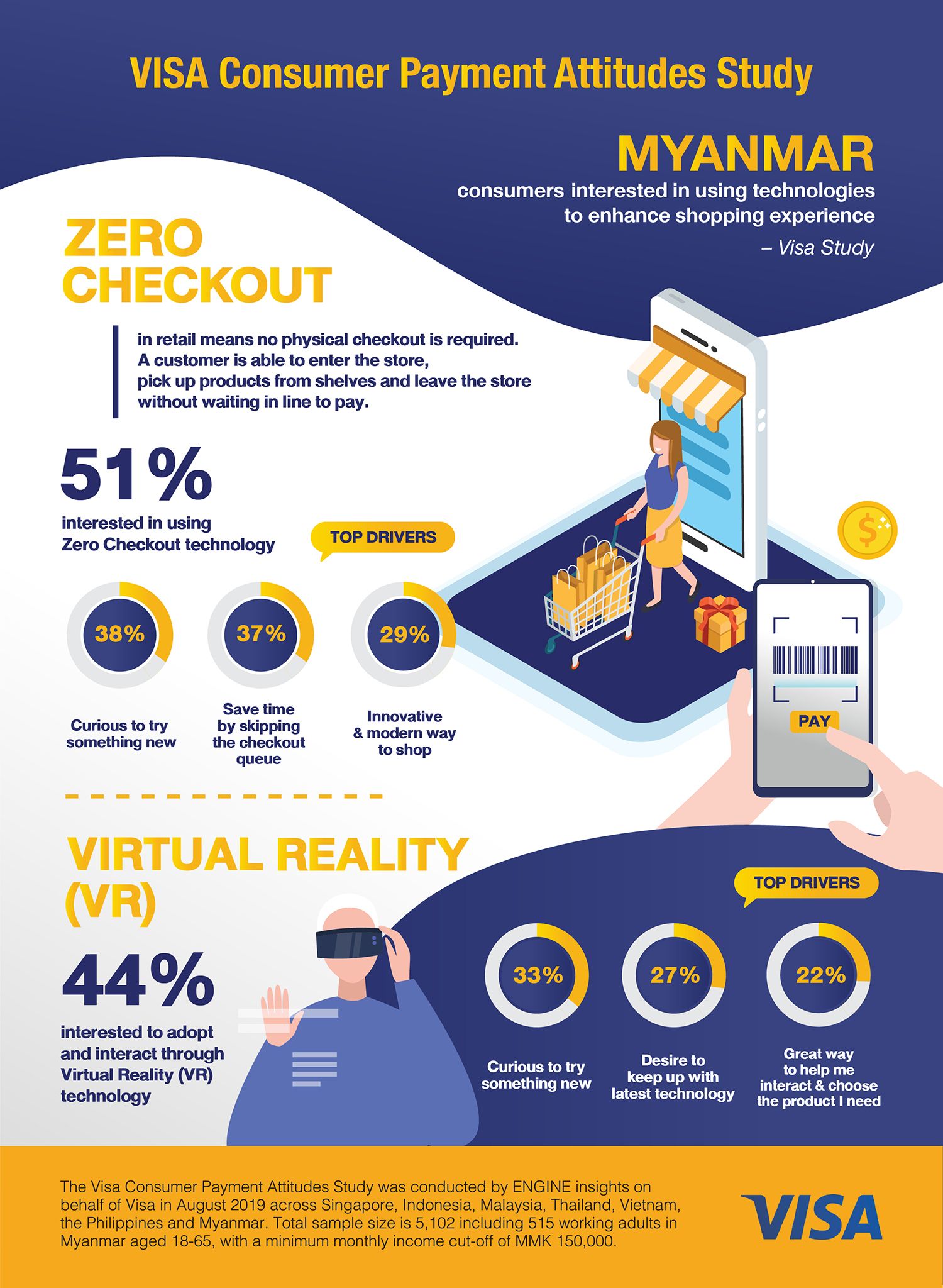 VISA Consumer Payment Attitudes Study

MYANMAR
consumers interested in using technologies to enhance shopping experience
– Visa Study

ZERO CHECKOUT

in retail means no physical checkout is required. A customer is able to enter the store, pick up products from shelves and leave the store without waiting in line to pay.

51%
interested in using Zero Checkout technology

TOP DRIVERS

38%
Curious to try something new

37%
Save time by skipping the checkout queue

29%
Innovative & modern way to shop

PAY

VIRTUAL REALITY (VR)

44%
interested to adopt and interact through Virtual Reality (VR) technology

TOP DRIVERS

33%
Curious to try something new

27%
Desire to keep up with latest technology

22%
Great way to help me interact & choose the product I need

The Visa Consumer Payment Attitudes Study was conducted by ENGINE insights on behalf of Visa in August 2019 across Singapore, Indonesia, Malaysia, Thailand, Vietnam, the Philippines and Myanmar. Total sample size is 5,102 including 515 working adults in Myanmar aged 18-65, with a minimum monthly income cut-off of MMK 150,000.

VISA